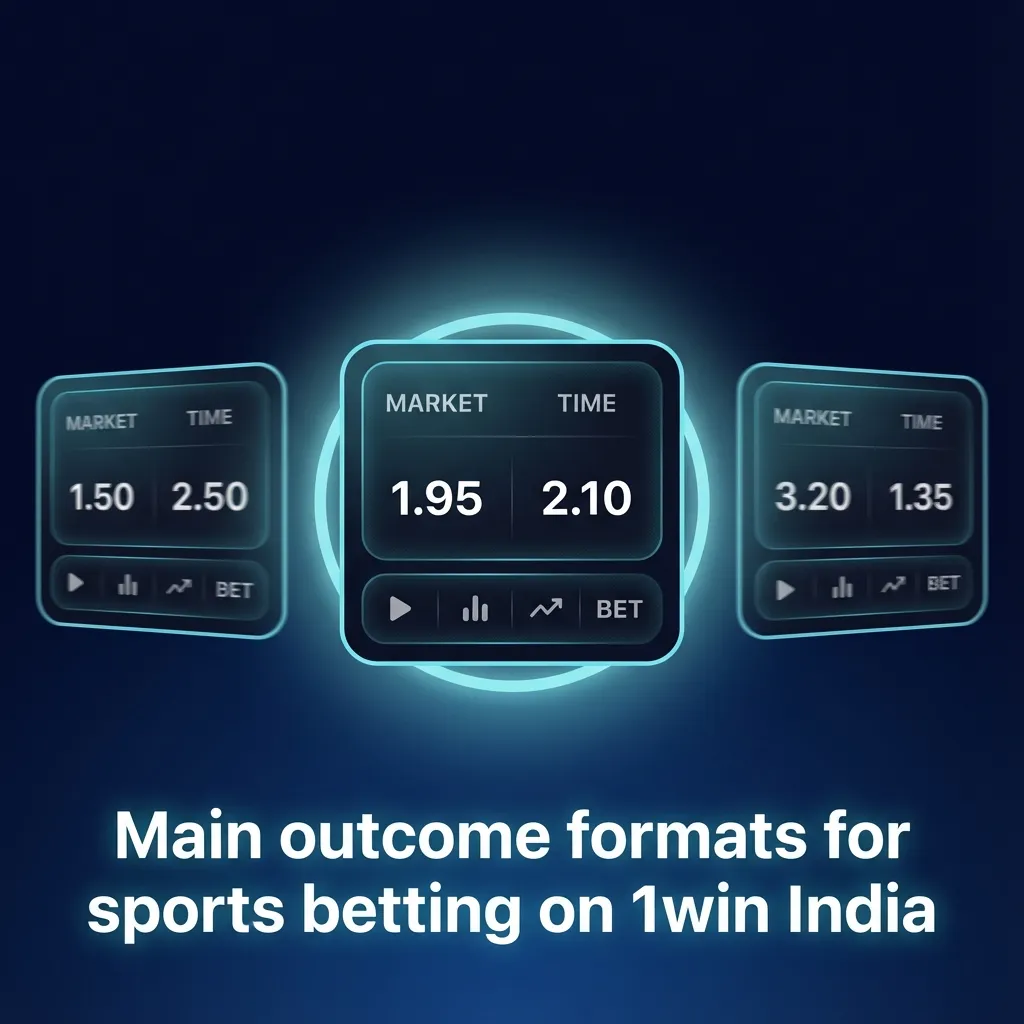 MARKET TIME
1.50 2.50
BET

MARKET TIME
1.95 2.10
BET

MARKET TIME
3.20 1.35
BET

Main outcome formats for sports betting on 1win India